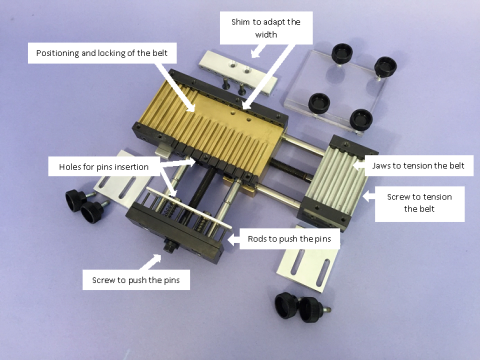 Shim to adapt the width

Positioning and locking of the belt

Holes for pins insertion

Jaws to tension the belt

Screw to tension the belt

Rods to push the pins

Screw to push the pins